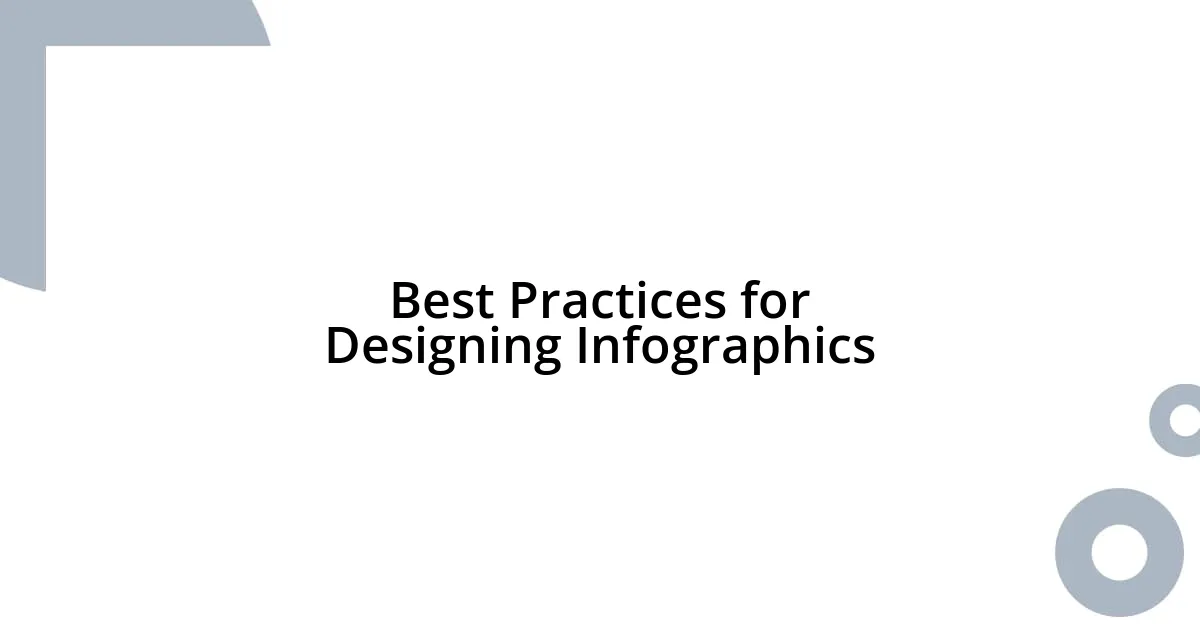 Best Practices for Designing Infographics