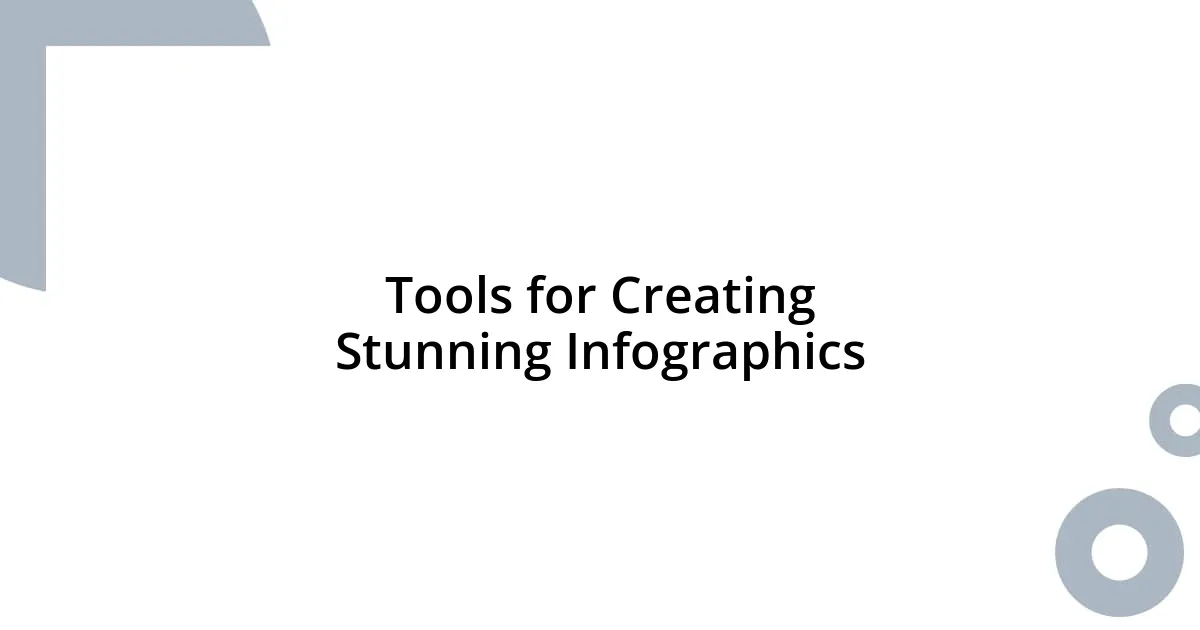 Tools for Creating Stunning Infographics