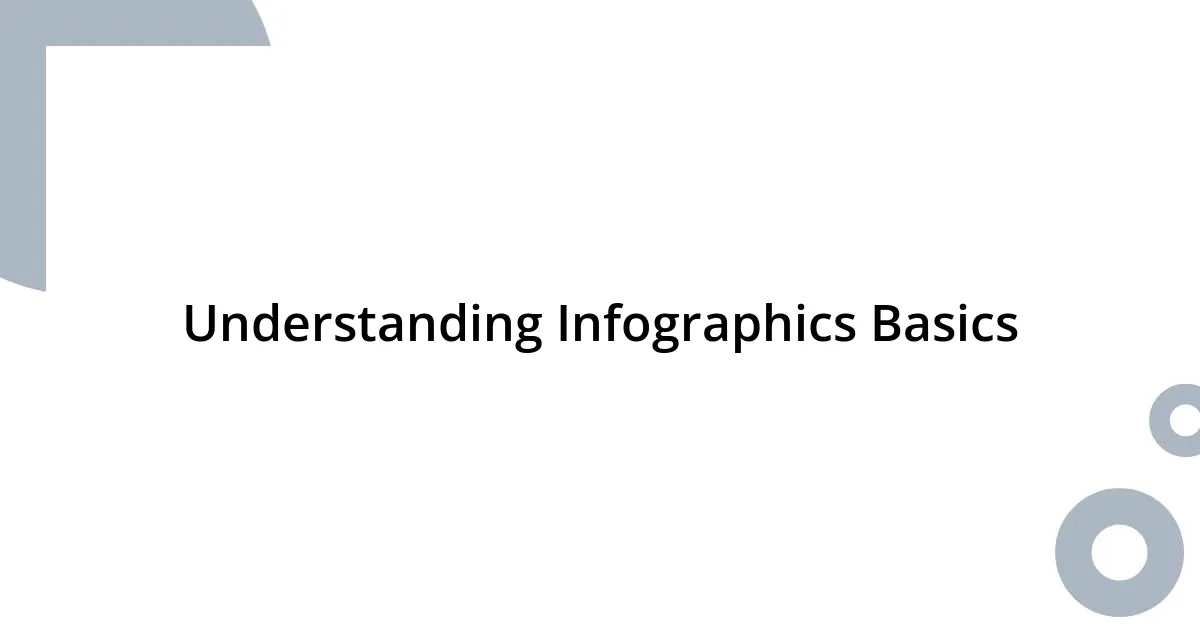 Understanding Infographics Basics